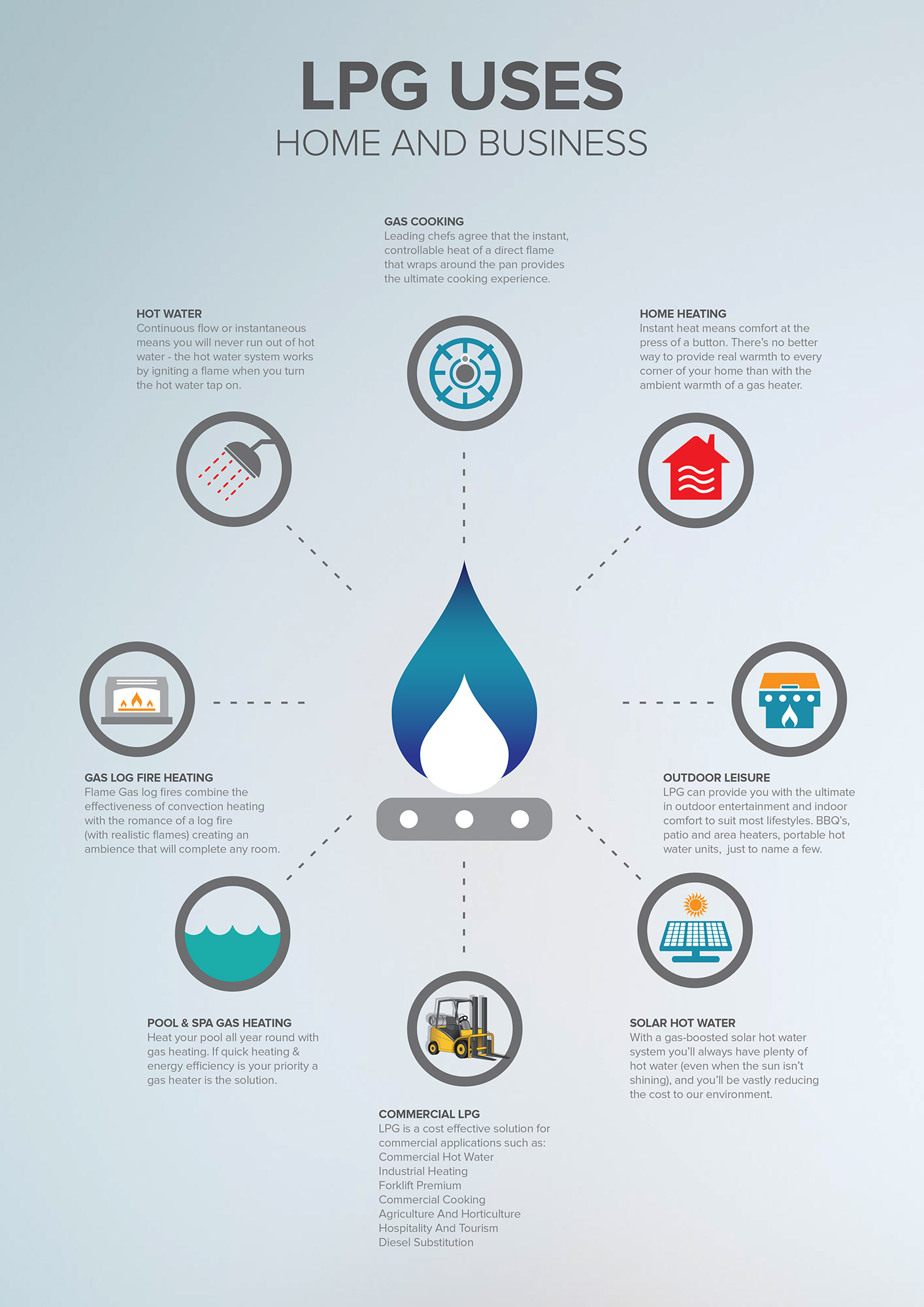 LPG USES
HOME AND BUSINESS

GAS COOKING
Leading chefs agree that the instant, controllable heat of a direct flame that wraps around the pan provides the ultimate cooking experience.

HOT WATER
Continuous flow or instantaneous means you will never run out of hot water - the hot water system works by igniting a flame when you turn the hot water tap on.

HOME HEATING
Instant heat means comfort at the press of a button. There's no better way to provide real warmth to every corner of your home than with the ambient warmth of a gas heater.

GAS LOG FIRE HEATING
Flame Gas log fires combine the effectiveness of convection heating with the romance of a log fire (with realistic flames) creating an ambience that will complete any room.

OUTDOOR LEISURE
LPG can provide you with the ultimate in outdoor entertainment and indoor comfort to suit most lifestyles. BBQ's, patio and area heaters, portable hot water units, just to name a few.

POOL & SPA GAS HEATING
Heat your pool all year round with gas heating. If quick heating & energy efficiency is your priority a gas heater is the solution.

SOLAR HOT WATER
With a gas-boosted solar hot water system you'll always have plenty of hot water (even when the sun isn't shining), and you'll be vastly reducing the cost to our environment.

COMMERCIAL LPG
LPG is a cost effective solution for commercial applications such as:
Commercial Hot Water
Industrial Heating
Forklift Premium
Commercial Cooking
Agriculture And Horticulture
Hospitality And Tourism
Diesel Substitution